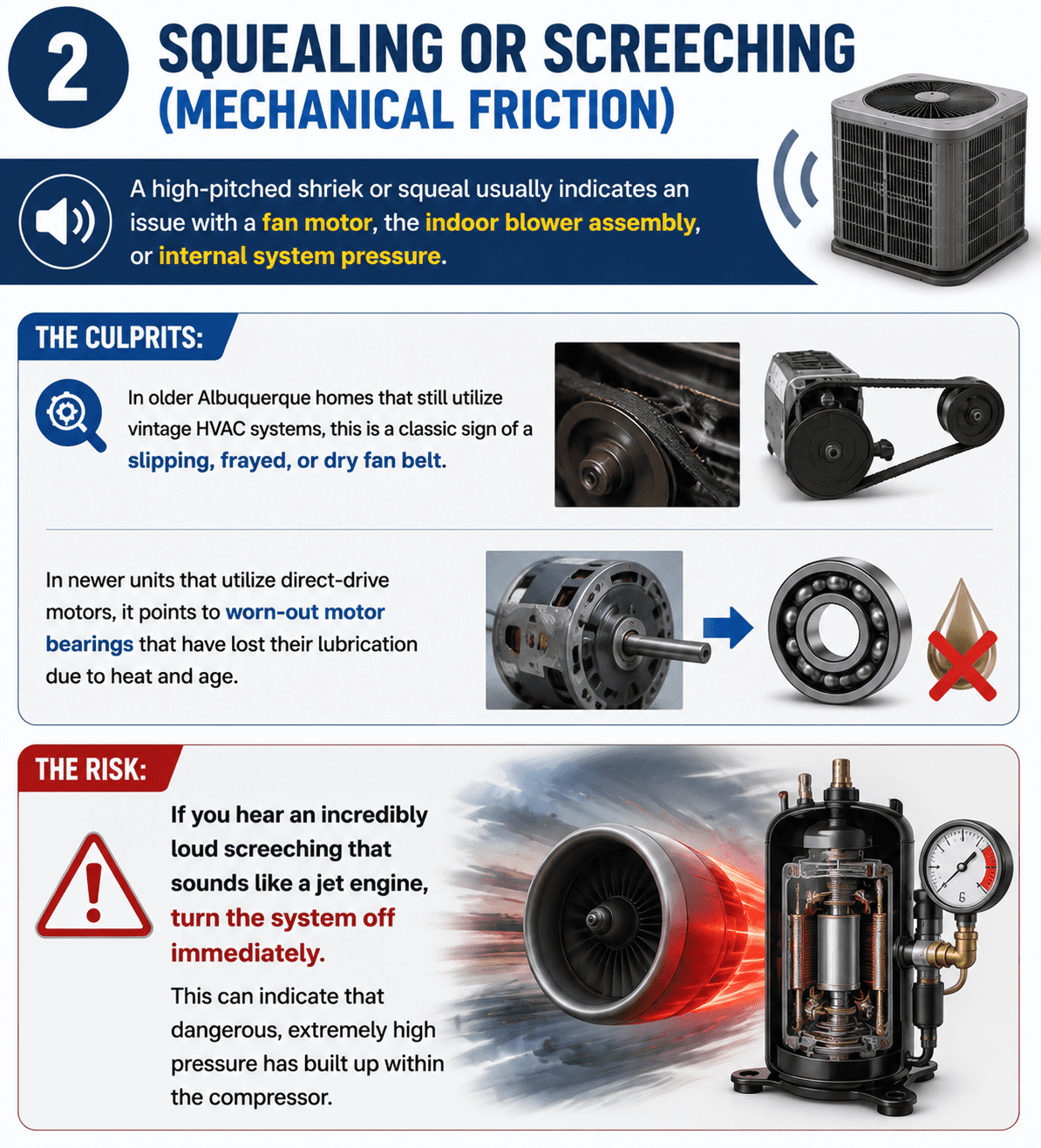 2 SQUEALING OR SCREECHING (MECHANICAL FRICTION)

A high-pitched shriek or squeal usually indicates an issue with a fan motor, the indoor blower assembly, or internal system pressure.

THE CULPRITS:

In older Albuquerque homes that still utilize vintage HVAC systems, this is a classic sign of a slipping, frayed, or dry fan belt.

In newer units that utilize direct-drive motors, it points to worn-out motor bearings that have lost their lubrication due to heat and age.

THE RISK:

If you hear an incredibly loud screeching that sounds like a jet engine, turn the system off immediately.

This can indicate that dangerous, extremely high pressure has built up within the compressor.

6